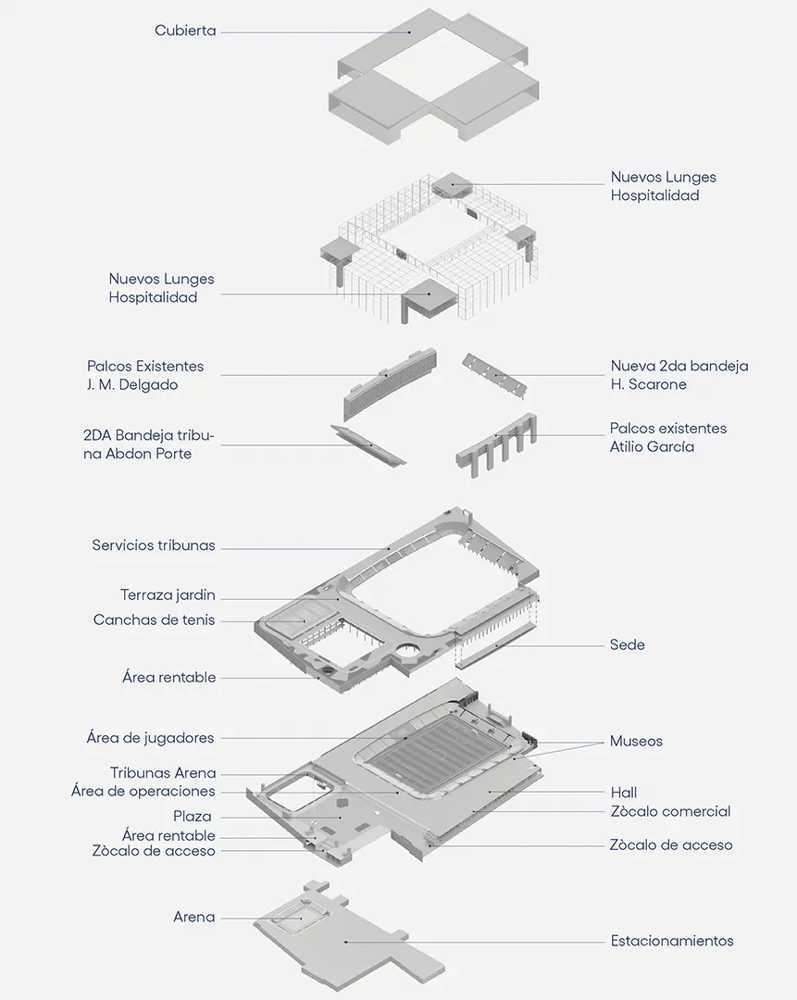 Cubierta

Nuevos Lunges Hospitalidad

Nuevos Lunges Hospitalidad

Palcos Existentes J. M. Delgado

Nueva 2da bandeja H. Scarone

2DA Bandeja tribuna Abdon Porte

Palcos existentes Atilio García

Servicios tribunas

Terraza jardin

Canchas de tenis

Sede

Área rentable

Área de jugadores

Museos

Tribunas Arena

Área de operaciones

Hall

Plaza

Zòcalo comercial

Área rentable

Zòcalo de acceso

Zòcalo de acceso

Arena

Estacionamientos